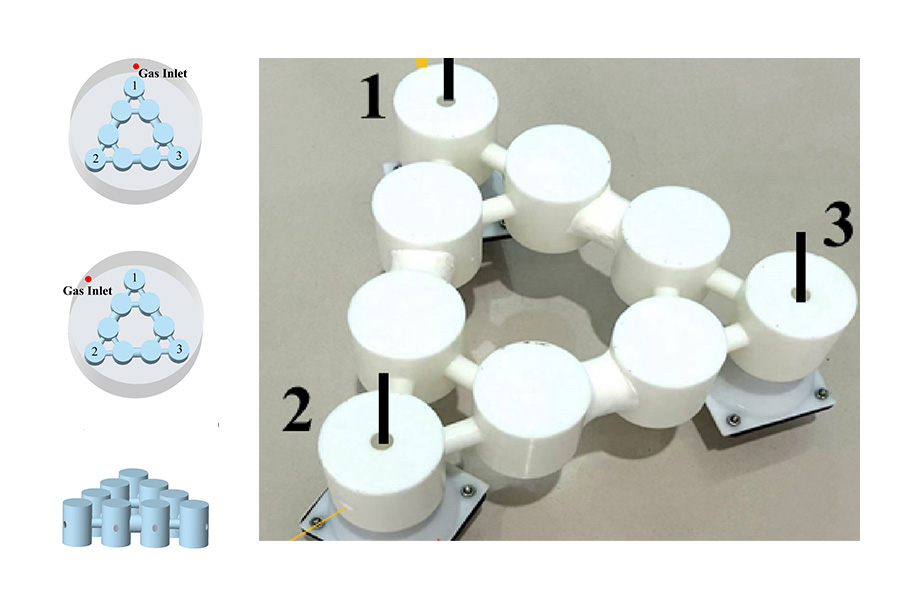 Gas Inlet
1
2
3

Gas Inlet
1
2
3

1
3
2