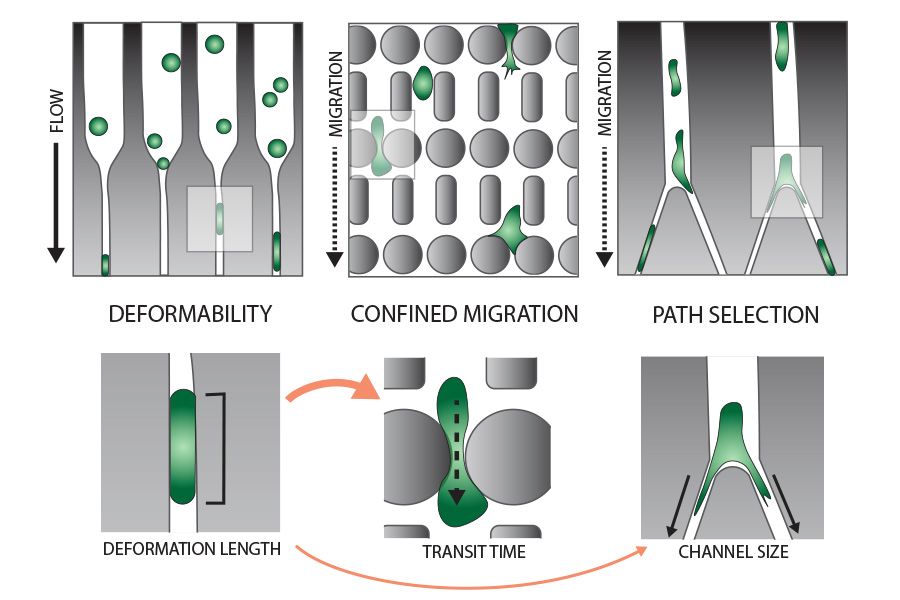 FLOW

MIGRATION

MIGRATION

DEFORMABILITY

CONFINED MIGRATION

PATH SELECTION

DEFORMATION LENGTH

TRANSIT TIME

CHANNEL SIZE