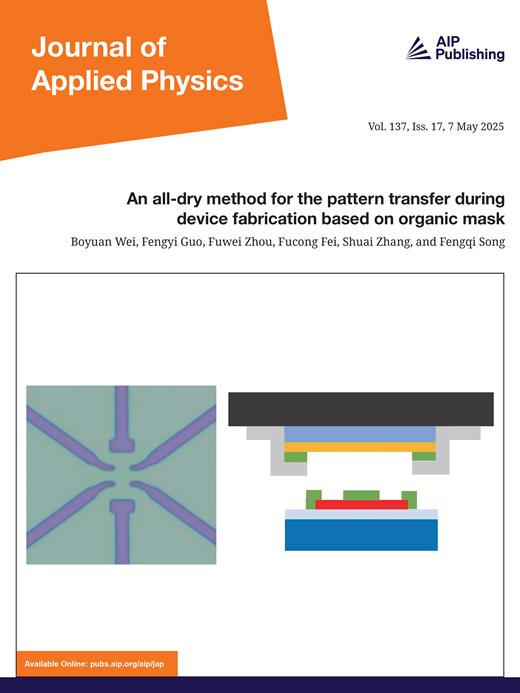 Journal of Applied Physics

AIP Publishing

Vol. 137, Iss. 17, 7 May 2025

An all-dry method for the pattern transfer during device fabrication based on organic mask

Boyuan Wei, Fengyi Guo, Fuwei Zhou, Fucong Fei, Shuai Zhang, and Fengqi Song

Available Online: pubs.aip.org/aip/jap