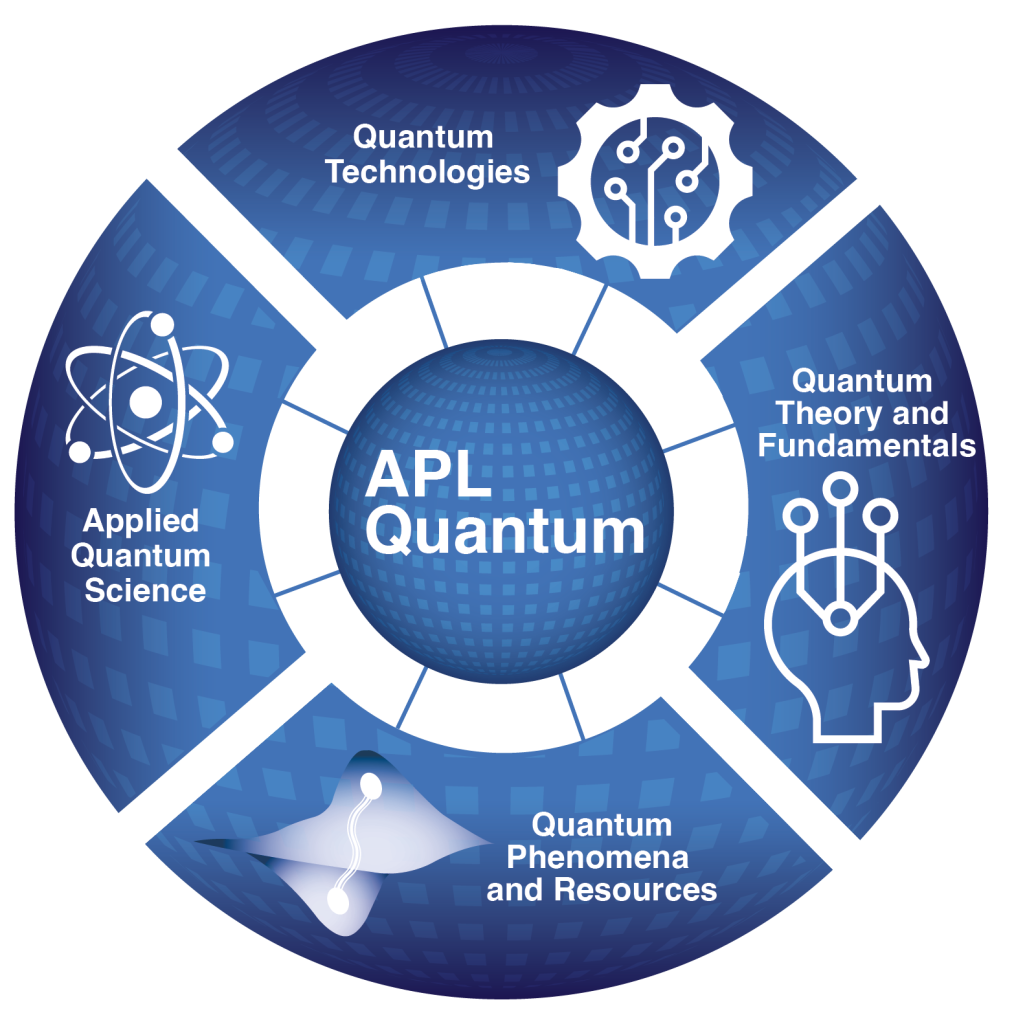 Quantum Technologies

Applied Quantum Science

APL Quantum

Quantum Theory and Fundamentals

Quantum Phenomena and Resources