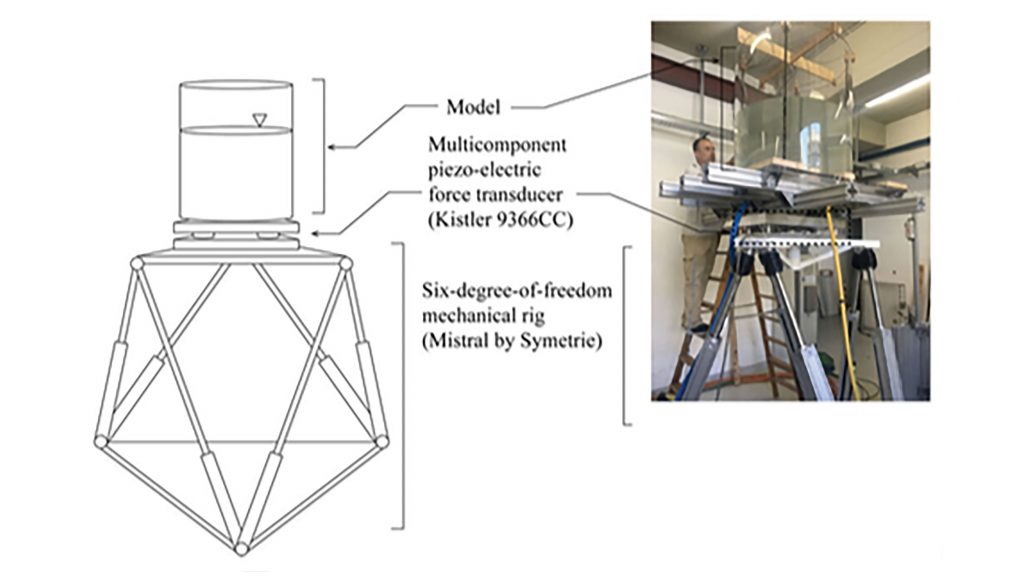 Model

Multicomponent piezo-electric force transducer (Kistler 9366CC)

Six-degree-of-freedom mechanical rig (Mistral by Symetrie)