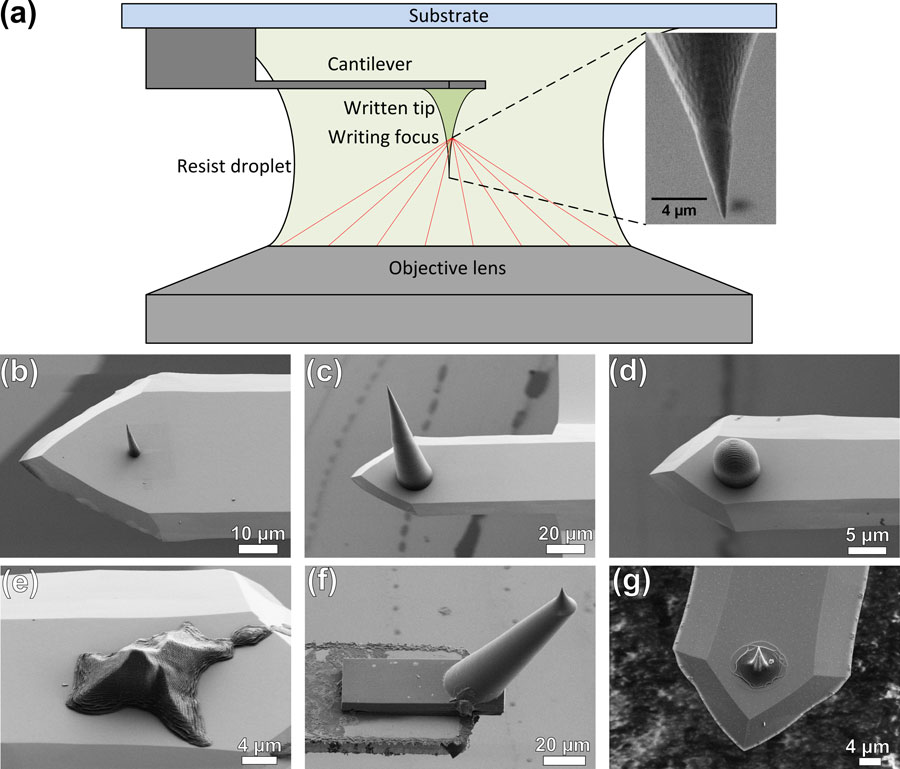 (a)

Substrate

Cantilever

Written tip

Writing focus

Resist droplet

4 µm

Objective lens

(b)

10 µm

(c)

20 µm

(d)

5 µm

(e)

4 µm

(f)

20 µm

(g)

4 µm